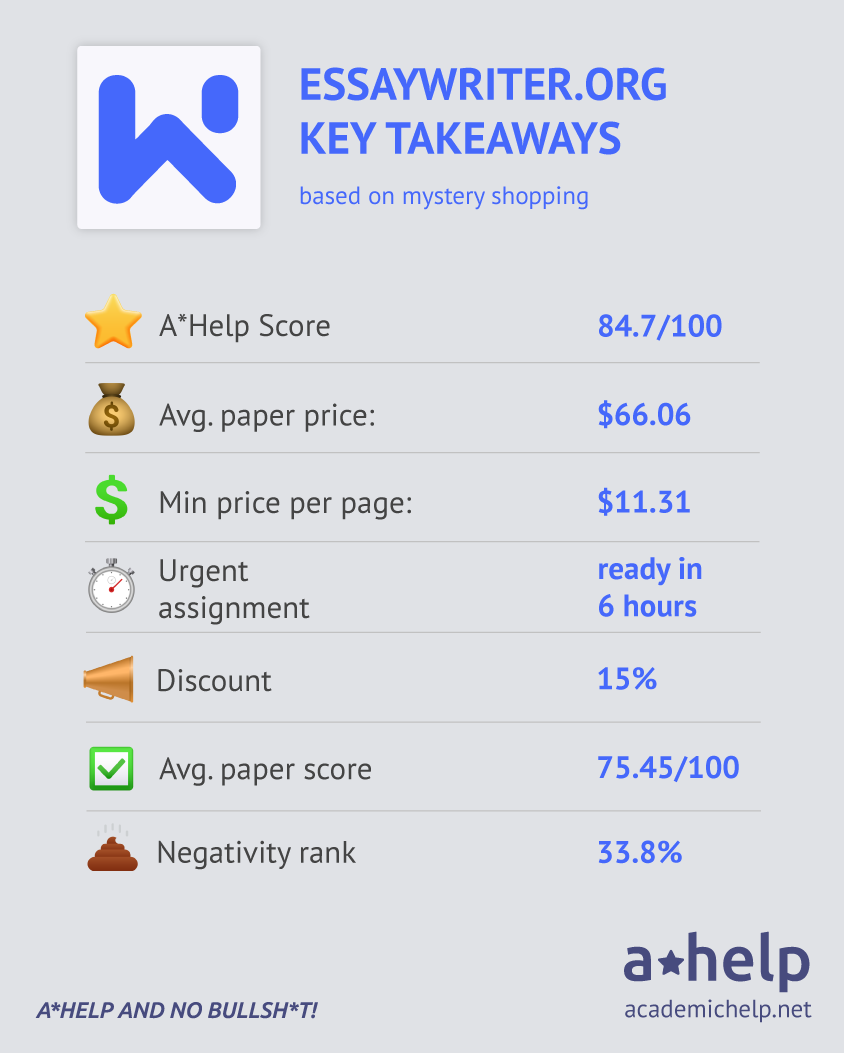 ESSAYWRITER.ORG KEY TAKEAWAYS

based on mystery shopping

| | |
|---|---|
| A*Help Score | 84.7/100 |
| Avg. paper price: | $66.06 |
| Min price per page: | $11.31 |
| Urgent assignment | ready in 6 hours |
| Discount | 15% |
| Avg. paper score | 75.45/100 |
| Negativity rank | 33.8% |

A*HELP AND NO BULLSH*T!

a★help
academichelp.net