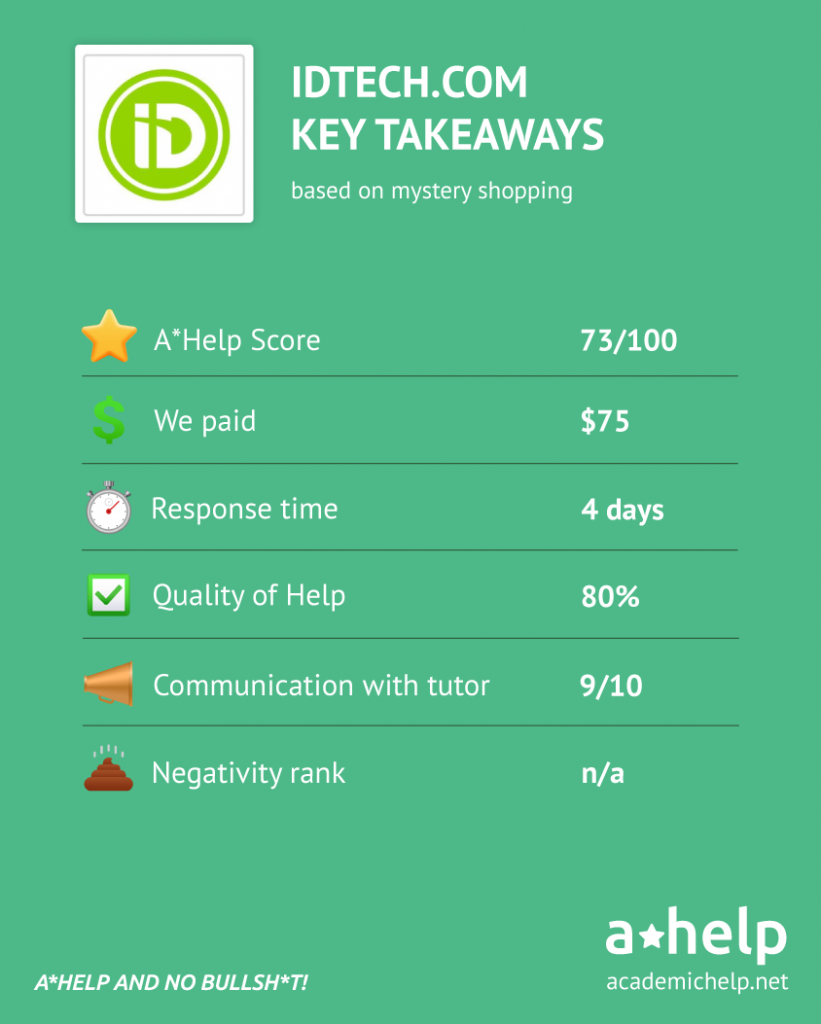 iD

IDTECH.COM
KEY TAKEAWAYS

based on mystery shopping

| | |
|---|---|
| A*Help Score | 73/100 |
| We paid | $75 |
| Response time | 4 days |
| Quality of Help | 80% |
| Communication with tutor | 9/10 |
| Negativity rank | n/a |

A*HELP AND NO BULLSH*T!

a★help
academichelp.net