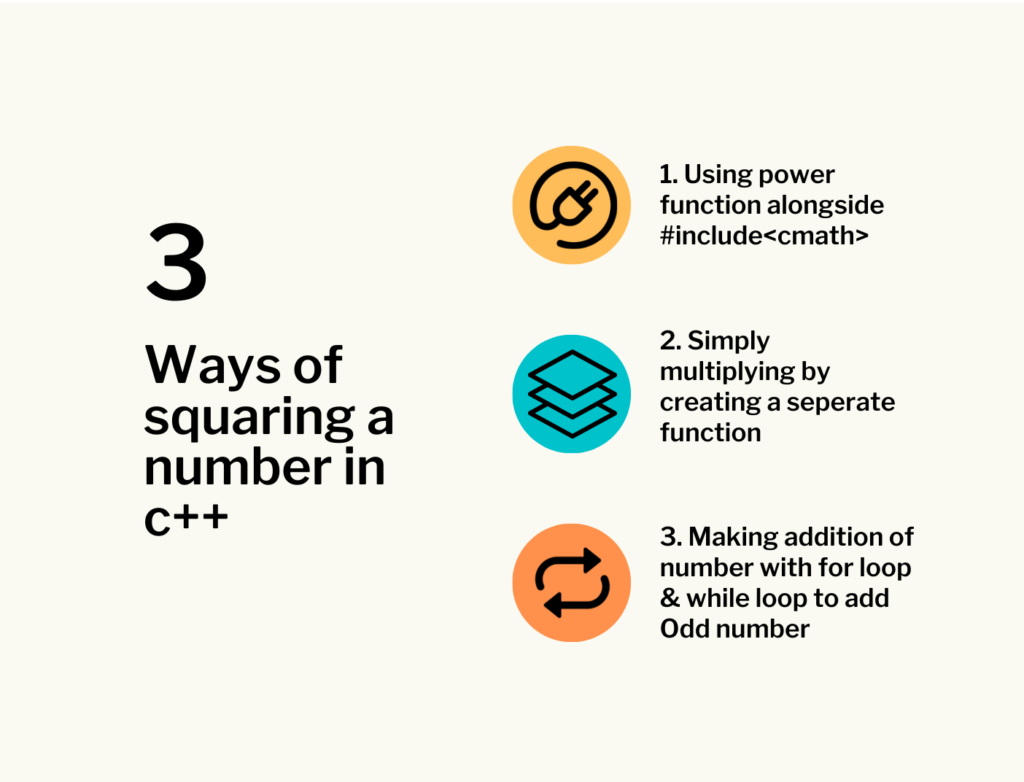 3

Ways of squaring a number in c++

1. Using power function alongside #include<cmath>

2. Simply multiplying by creating a seperate function

3. Making addition of number with for loop & while loop to add Odd number