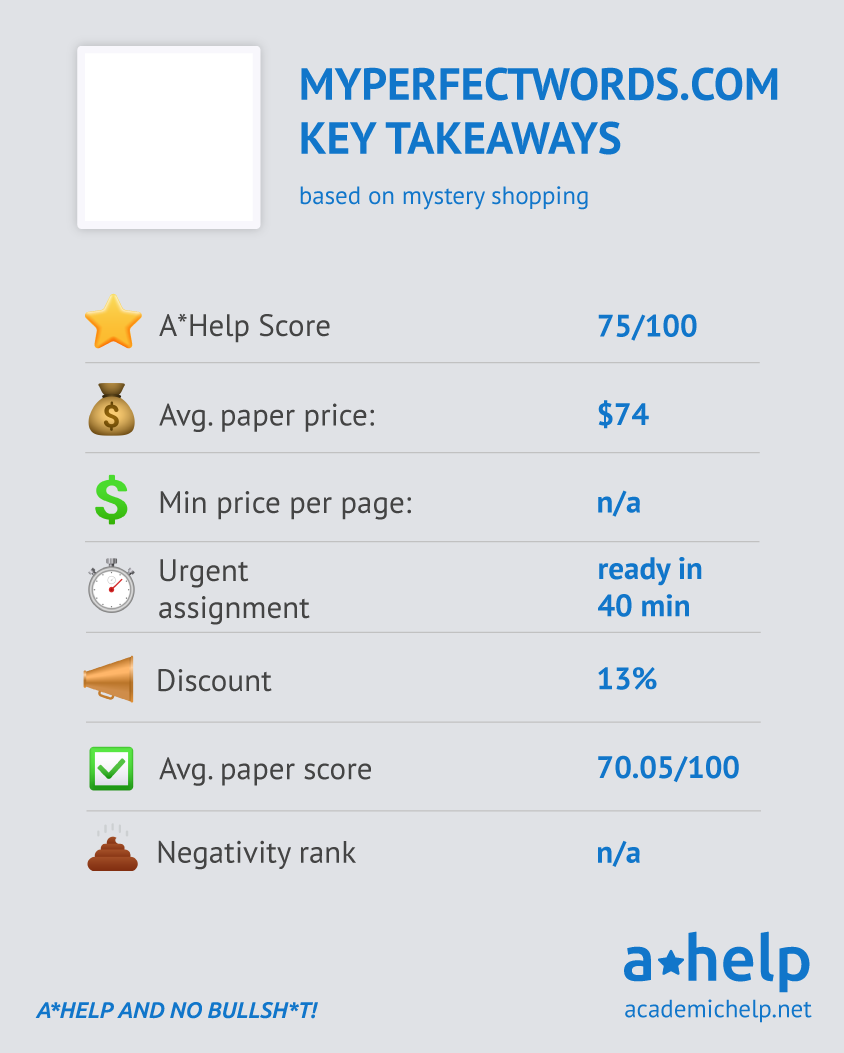 MYPERFECTWORDS.COM KEY TAKEAWAYS

based on mystery shopping

| | |
|---|---|
| A*Help Score | 75/100 |
| Avg. paper price: | $74 |
| Min price per page: | n/a |
| Urgent assignment | ready in 40 min |
| Discount | 13% |
| Avg. paper score | 70.05/100 |
| Negativity rank | n/a |

A*HELP AND NO BULLSH*T!

a★help
academichelp.net