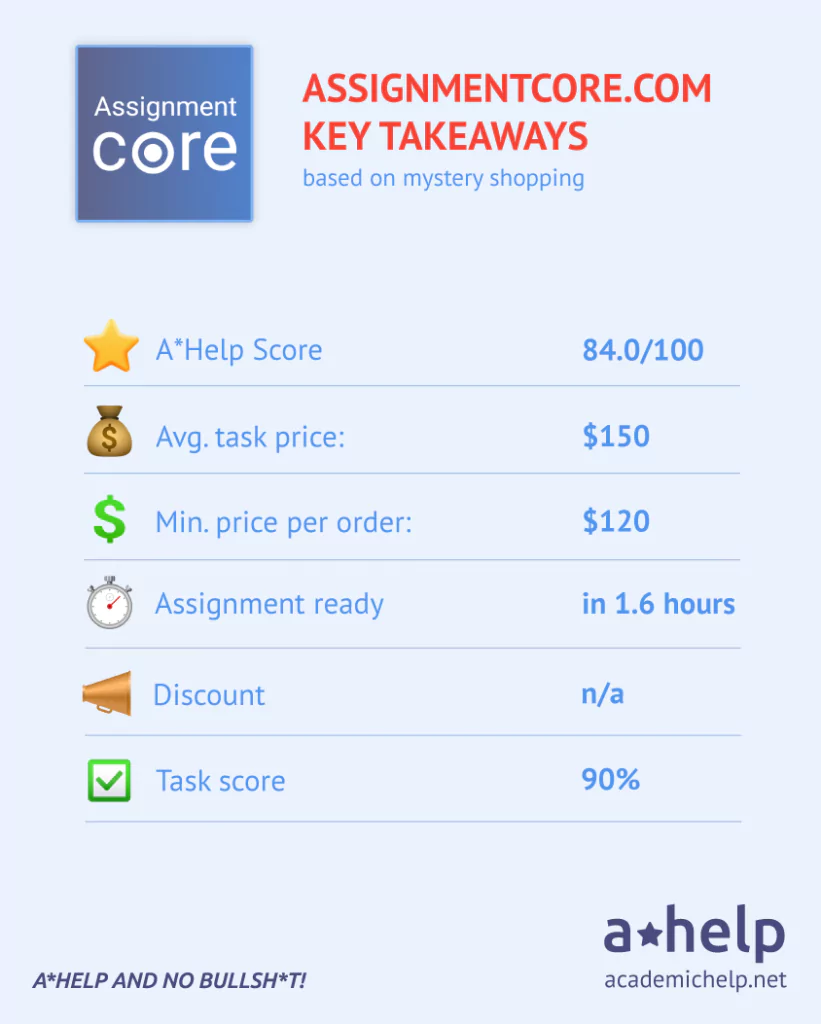 Assignment core

ASSIGNMENTCORE.COM KEY TAKEAWAYS
based on mystery shopping

| | |
|---|---|
| A*Help Score | 84.0/100 |
| Avg. task price: | $150 |
| Min. price per order: | $120 |
| Assignment ready | in 1.6 hours |
| Discount | n/a |
| Task score | 90% |

A*HELP AND NO BULLSH*T!

a★help
academichelp.net