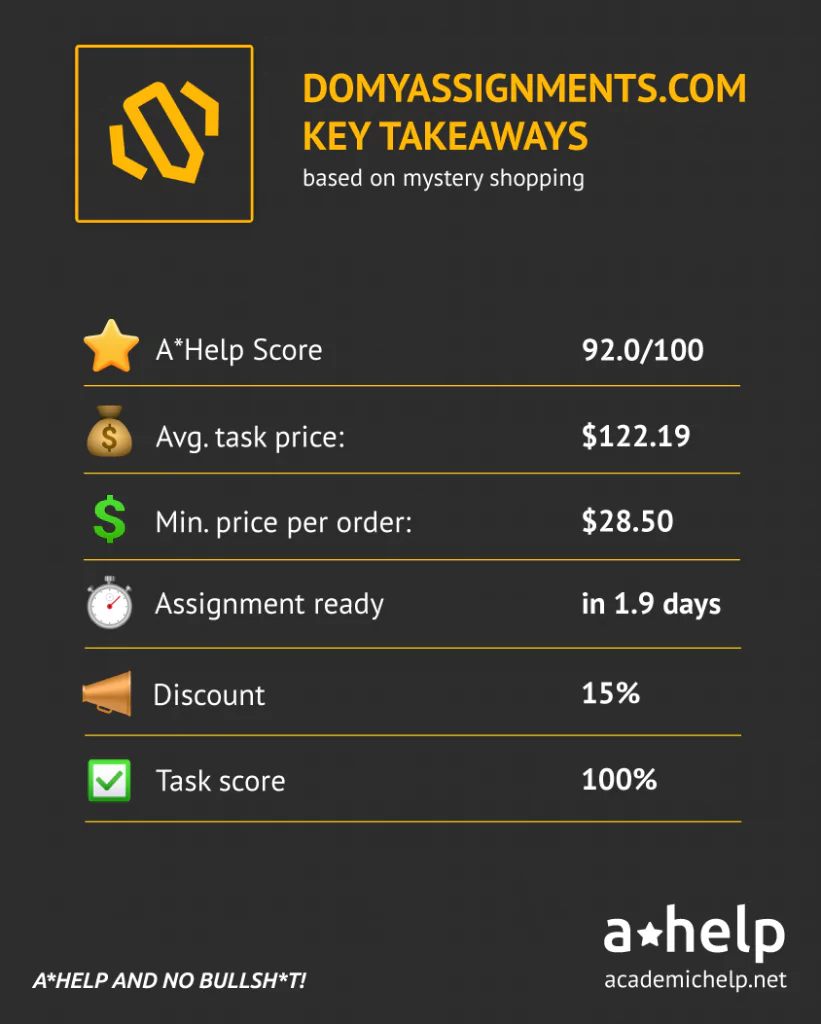 DOMYASSIGNMENTS.COM KEY TAKEAWAYS
based on mystery shopping

| | |
|---|---|
| A*Help Score | 92.0/100 |
| Avg. task price: | $122.19 |
| Min. price per order: | $28.50 |
| Assignment ready | in 1.9 days |
| Discount | 15% |
| Task score | 100% |

A*HELP AND NO BULLSH*T!

a★help
academichelp.net