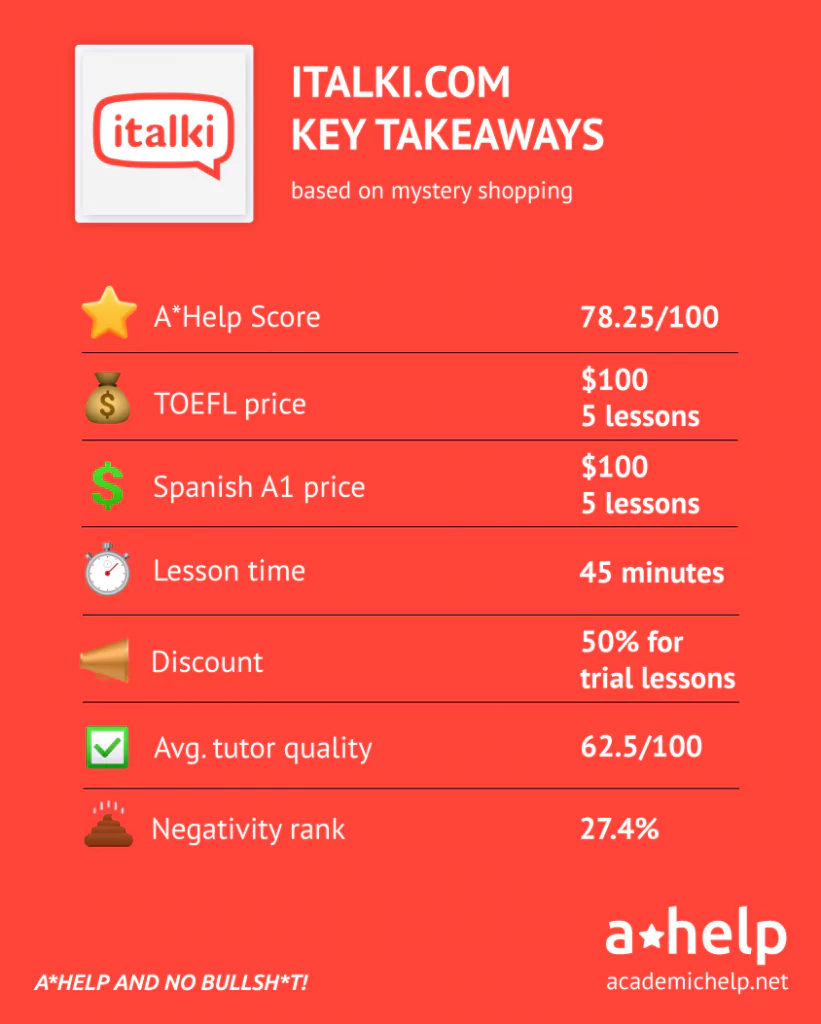 italki

ITALKI.COM
KEY TAKEAWAYS

based on mystery shopping

| | |
|---|---|
| A*Help Score | 78.25/100 |
| TOEFL price | \$100 5 lessons |
| Spanish A1 price | \$100 5 lessons |
| Lesson time | 45 minutes |
| Discount | 50% for trial lessons |
| Avg. tutor quality | 62.5/100 |
| Negativity rank | 27.4% |

A*HELP AND NO BULLSH*T!

a★help
academichelp.net