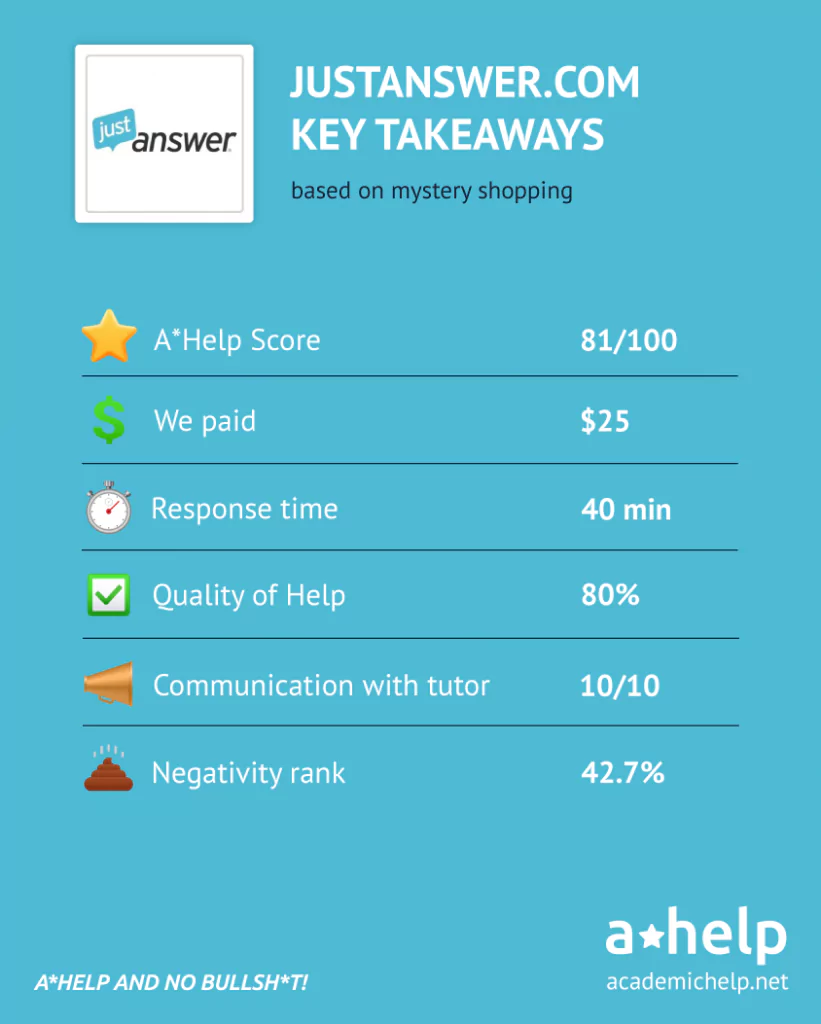 just answer

JUSTANSWER.COM KEY TAKEAWAYS

based on mystery shopping

| A*Help Score | 81/100 |
|---|---|
| We paid | $25 |
| Response time | 40 min |
| Quality of Help | 80% |
| Communication with tutor | 10/10 |
| Negativity rank | 42.7% |

A*HELP AND NO BULLSH*T!

a★help
academichelp.net