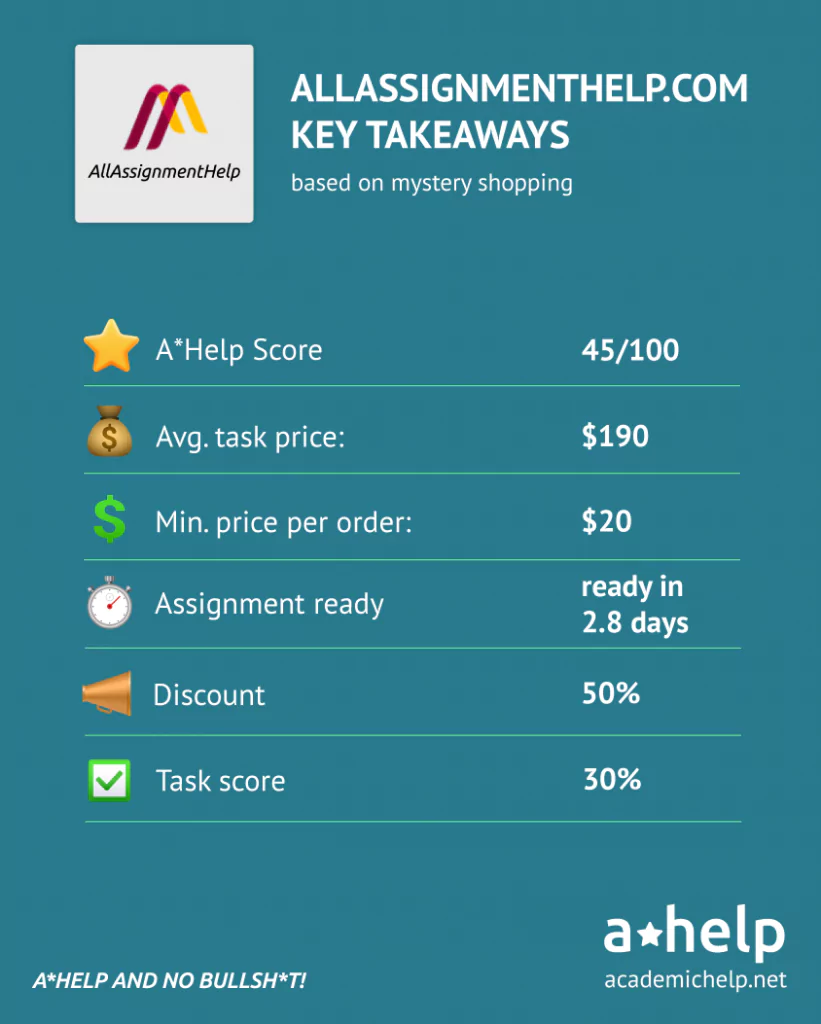 AllAssignmentHelp

ALLASSIGNMENTHELP.COM KEY TAKEAWAYS

based on mystery shopping

| | |
|---|---|
| A*Help Score | 45/100 |
| Avg. task price: | $190 |
| Min. price per order: | $20 |
| Assignment ready | ready in 2.8 days |
| Discount | 50% |
| Task score | 30% |

A*HELP AND NO BULLSH*T!

a★help

academichelp.net