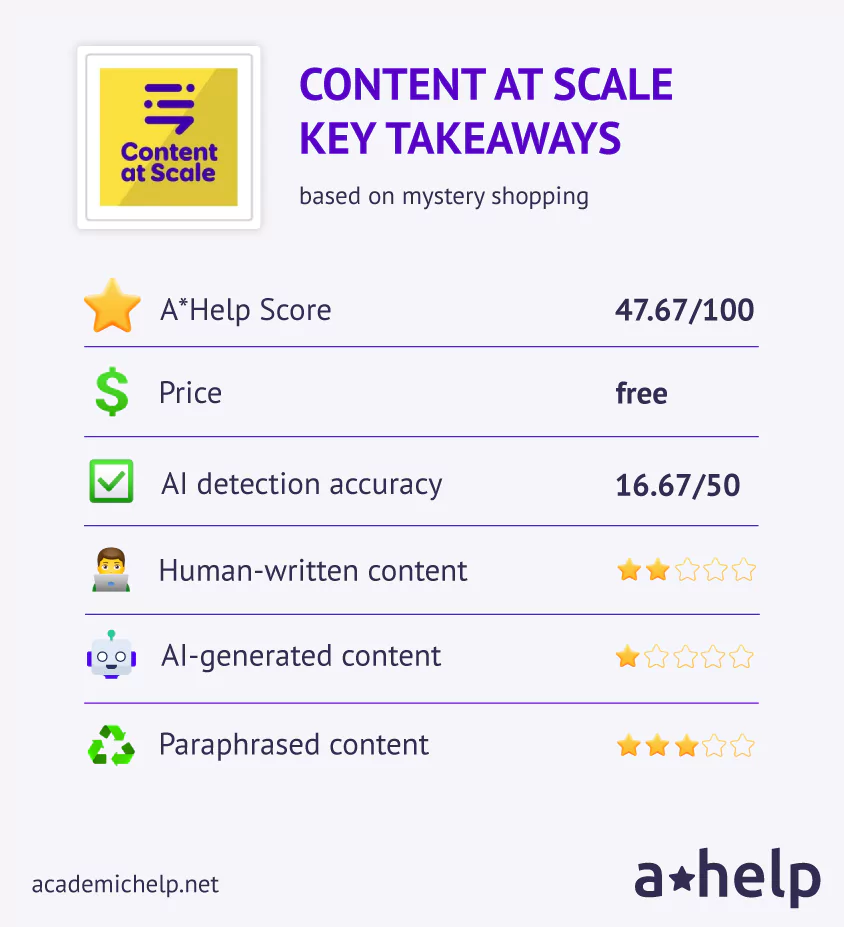 Content at Scale

CONTENT AT SCALE KEY TAKEAWAYS

based on mystery shopping

| | |
|---|---|
| A*Help Score | 47.67/100 |
| Price | free |
| AI detection accuracy | 16.67/50 |
| Human-written content | ★★☆☆☆ |
| AI-generated content | ★☆☆☆☆ |
| Paraphrased content | ★★★☆☆ |

academichelp.net

a★help