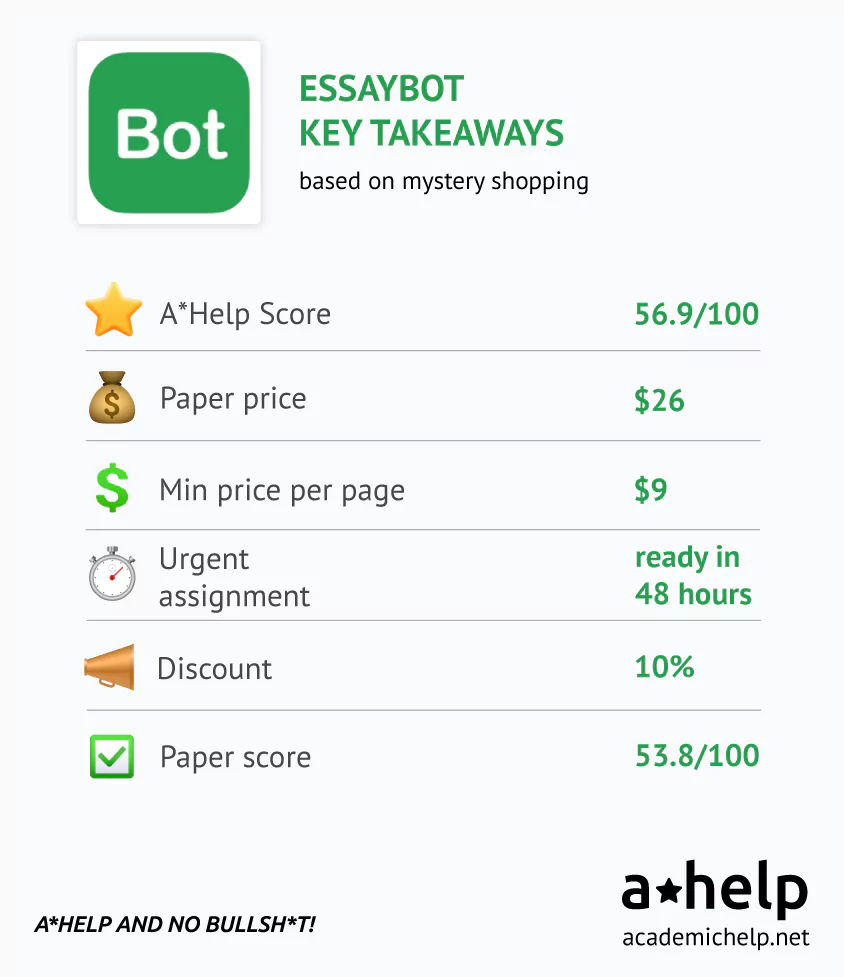 Bot

ESSAYBOT
KEY TAKEAWAYS
based on mystery shopping

| | |
|---|---|
| A*Help Score | 56.9/100 |
| Paper price | $26 |
| Min price per page | $9 |
| Urgent assignment | ready in 48 hours |
| Discount | 10% |
| Paper score | 53.8/100 |

A*HELP AND NO BULLSH*T!

a★help
academichelp.net