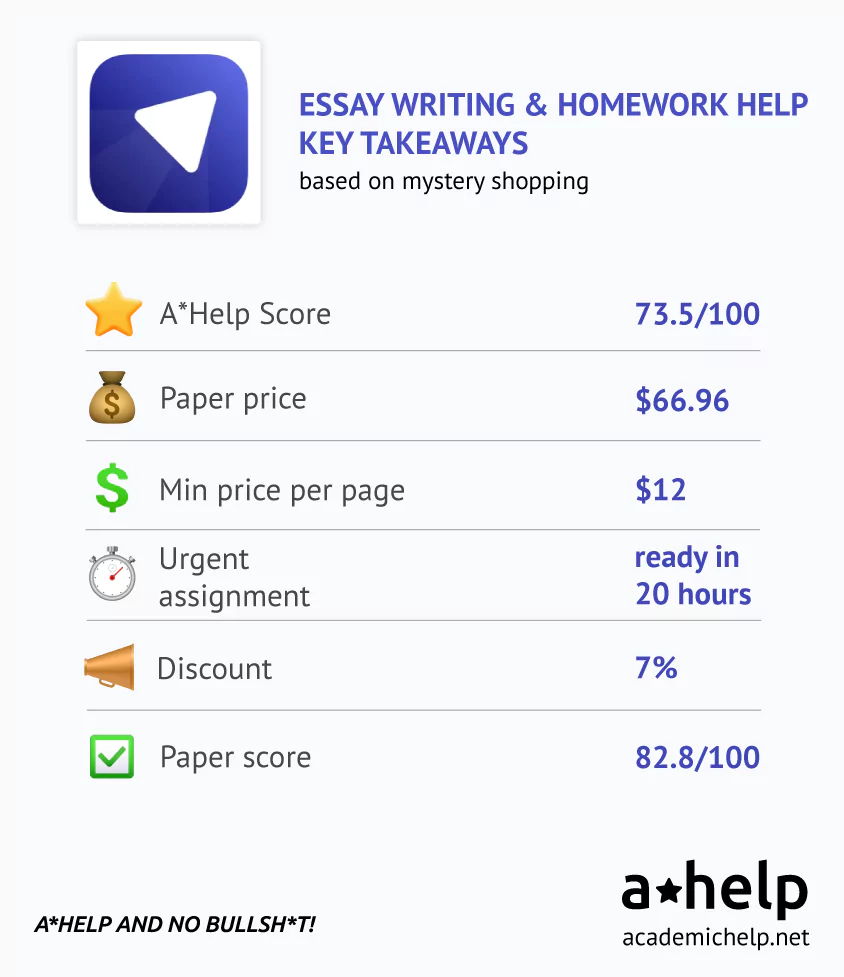 ESSAY WRITING & HOMEWORK HELP KEY TAKEAWAYS
based on mystery shopping

| | |
|---|---|
| A*Help Score | 73.5/100 |
| Paper price | $66.96 |
| Min price per page | $12 |
| Urgent assignment | ready in 20 hours |
| Discount | 7% |
| Paper score | 82.8/100 |

A*HELP AND NO BULLSH*T!

a★help
academichelp.net