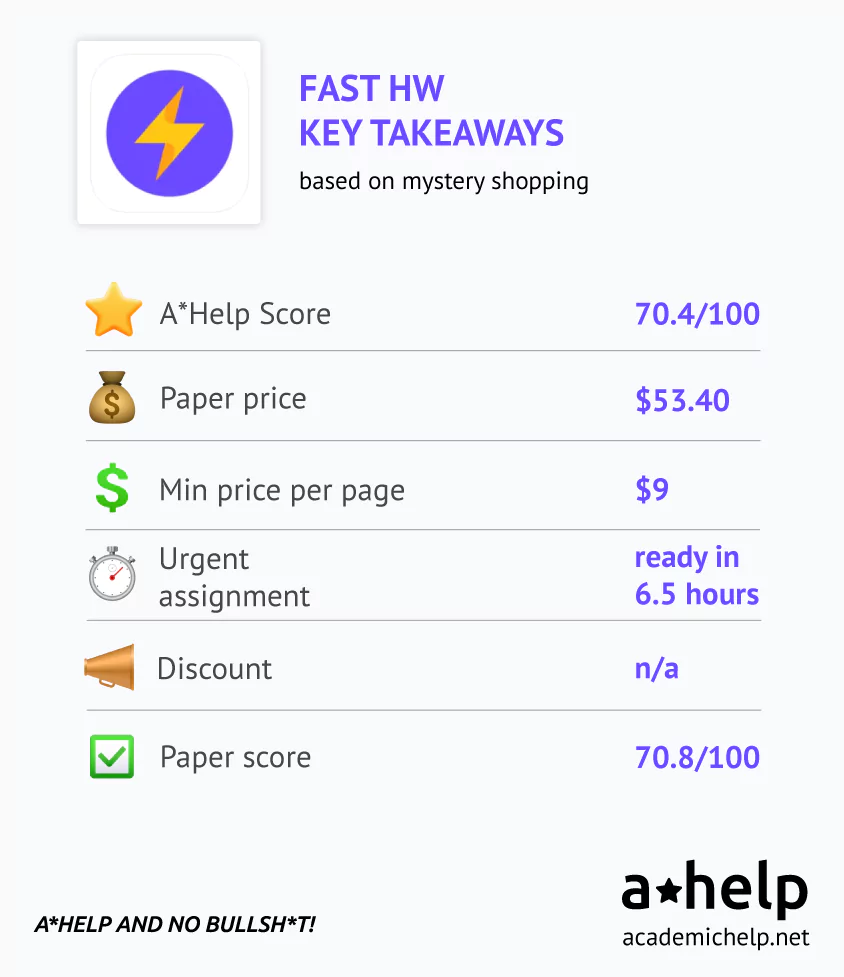 FAST HW
KEY TAKEAWAYS
based on mystery shopping

| | |
|---|---|
| A*Help Score | 70.4/100 |
| Paper price | $53.40 |
| Min price per page | $9 |
| Urgent assignment | ready in 6.5 hours |
| Discount | n/a |
| Paper score | 70.8/100 |

A*HELP AND NO BULLSH*T!

a★help
academichelp.net