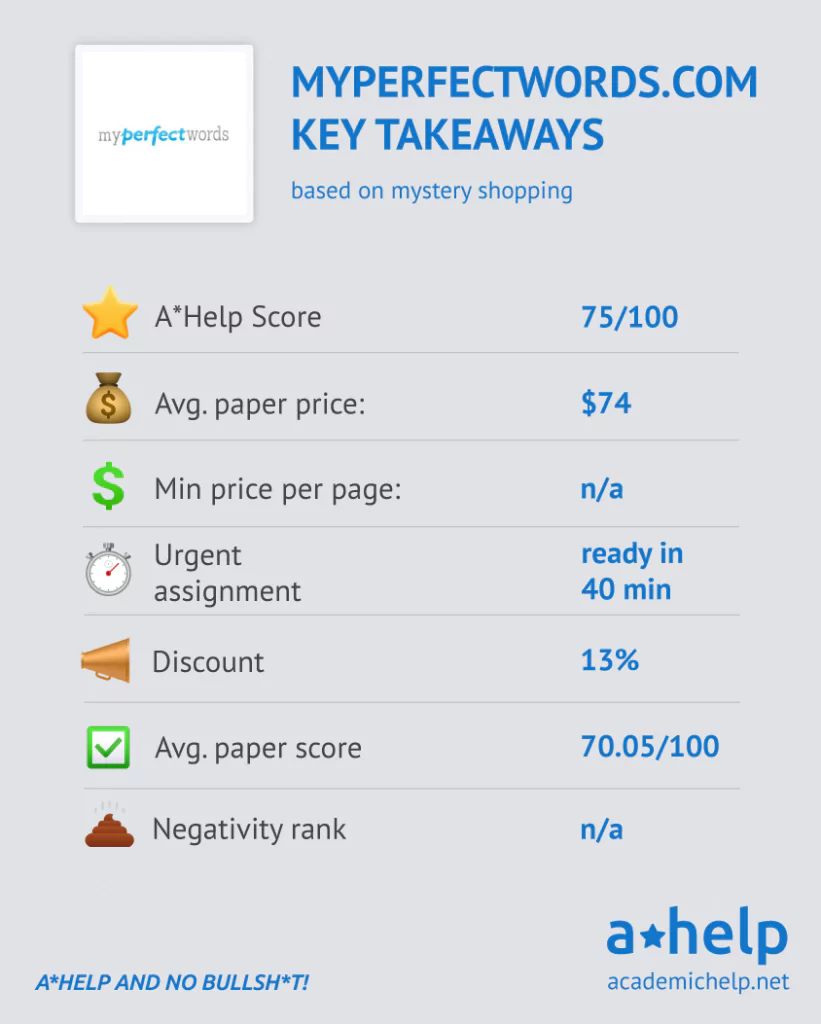 myperfectwords

MYPERFECTWORDS.COM KEY TAKEAWAYS

based on mystery shopping

| | |
|---|---|
| A*Help Score | 75/100 |
| Avg. paper price: | $74 |
| Min price per page: | n/a |
| Urgent assignment | ready in 40 min |
| Discount | 13% |
| Avg. paper score | 70.05/100 |
| Negativity rank | n/a |

A*HELP AND NO BULLSH*T!

a★help
academichelp.net