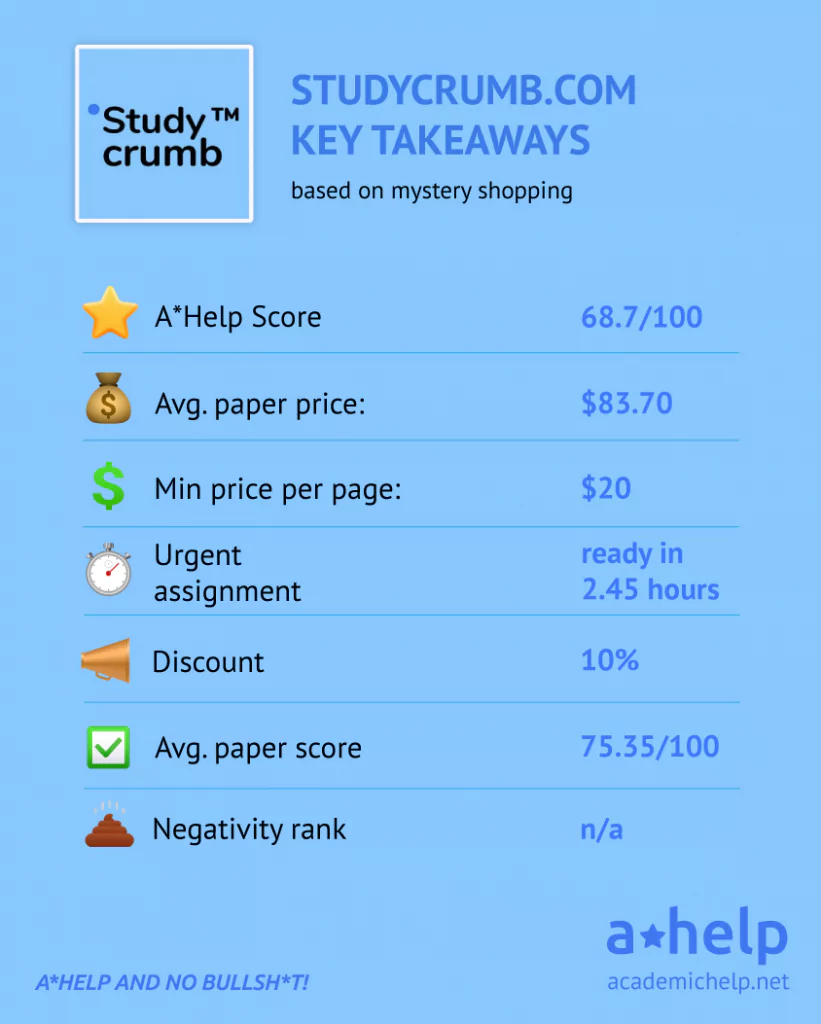 Study™ crumb

STUDYCRUMB.COM KEY TAKEAWAYS

based on mystery shopping

| | |
|---|---|
| A*Help Score | 68.7/100 |
| Avg. paper price: | $83.70 |
| Min price per page: | $20 |
| Urgent assignment | ready in 2.45 hours |
| Discount | 10% |
| Avg. paper score | 75.35/100 |
| Negativity rank | n/a |

A*HELP AND NO BULLSH*T!

a★help
academichelp.net