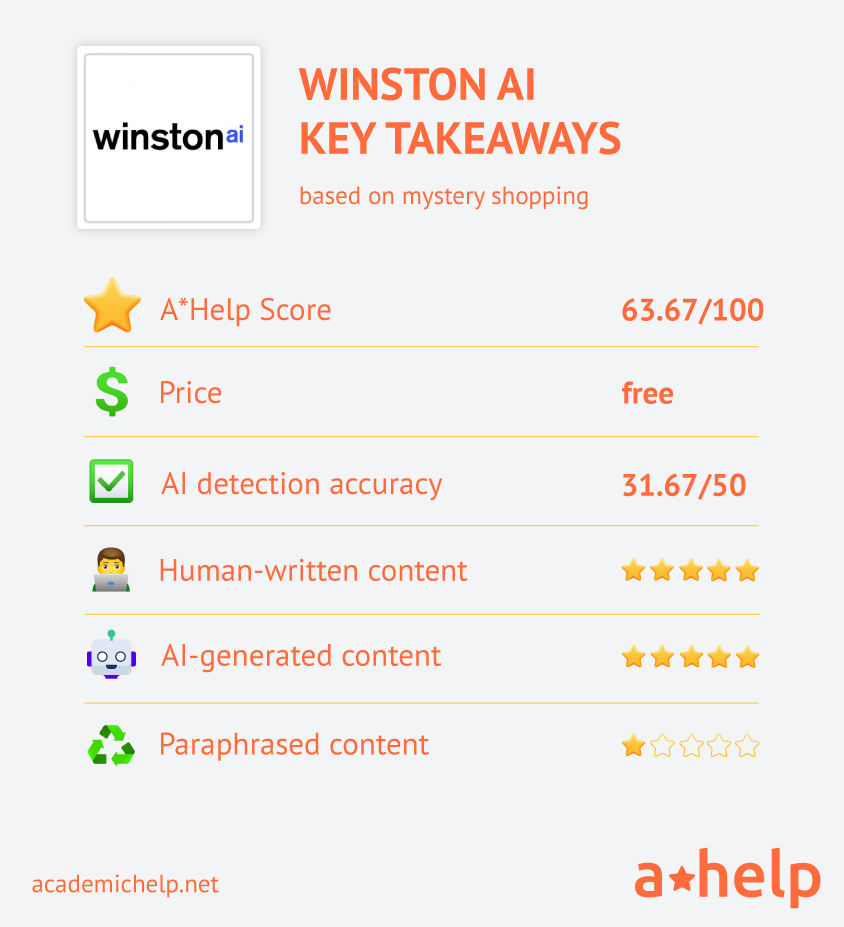 winstonai

WINSTON AI
KEY TAKEAWAYS

based on mystery shopping

| | |
|---|---|
| A*Help Score | 63.67/100 |
| Price | free |
| AI detection accuracy | 31.67/50 |
| Human-written content | ★★★★★ |
| AI-generated content | ★★★★★ |
| Paraphrased content | ★☆☆☆☆ |

academichelp.net

a★help