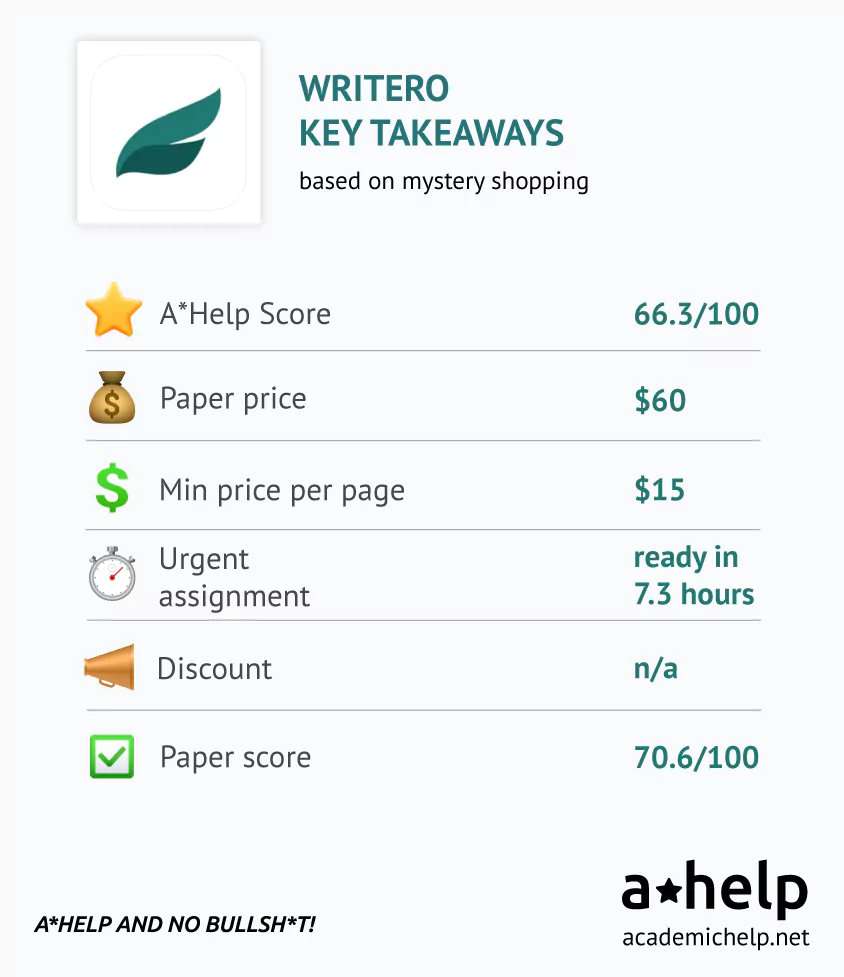 WRITERO
KEY TAKEAWAYS
based on mystery shopping

| | |
|---|---|
| A*Help Score | 66.3/100 |
| Paper price | $60 |
| Min price per page | $15 |
| Urgent assignment | ready in 7.3 hours |
| Discount | n/a |
| Paper score | 70.6/100 |

A*HELP AND NO BULLSH*T!

a★help
academichelp.net