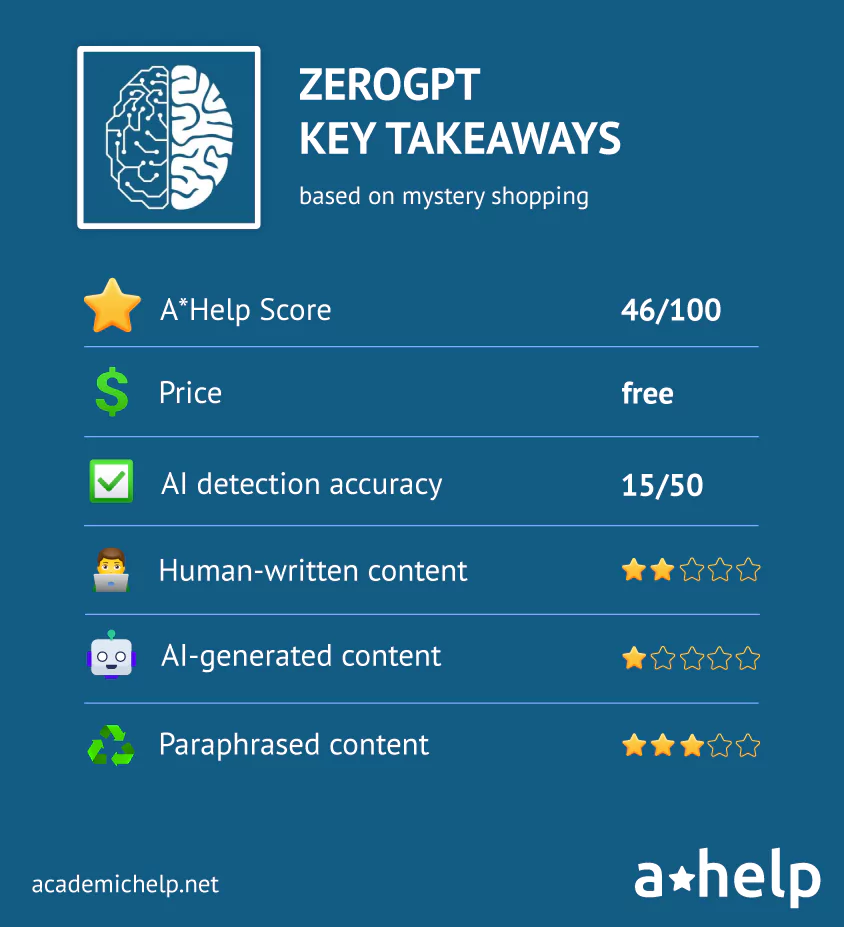 ZEROGPT
KEY TAKEAWAYS

based on mystery shopping

| | |
|---|---|
| A*Help Score | 46/100 |
| Price | free |
| AI detection accuracy | 15/50 |
| Human-written content | ★★☆☆☆ |
| AI-generated content | ★☆☆☆☆ |
| Paraphrased content | ★★★☆☆ |

academichelp.net

a★help